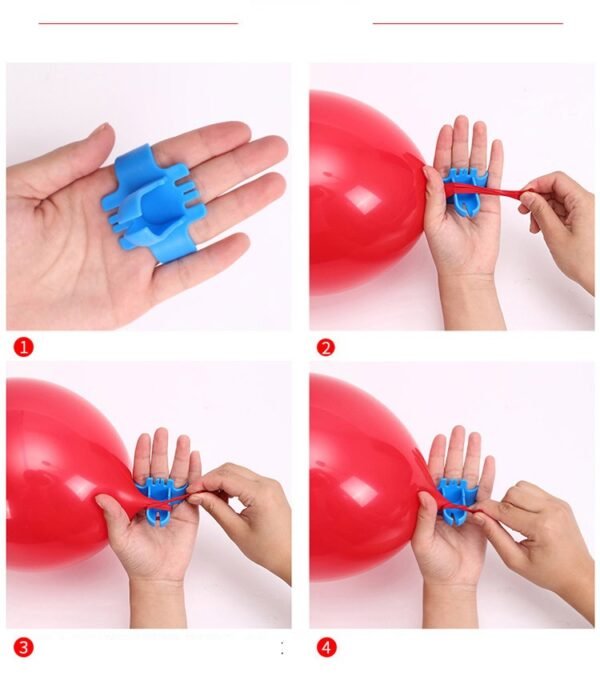 1

2

3

4